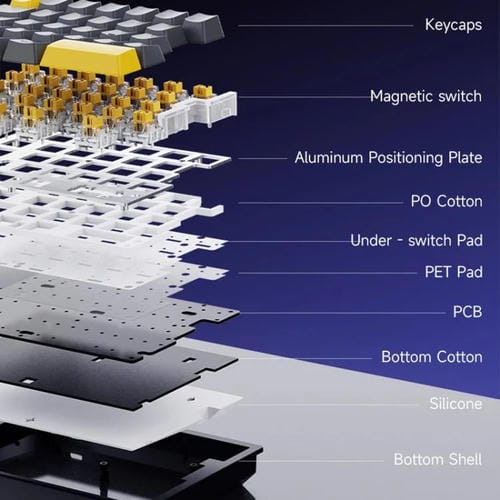 Keycaps

Magnetic switch

Aluminum Positioning Plate

PO Cotton

Under - switch Pad

PET Pad

PCB

Bottom Cotton

Silicone

Bottom Shell