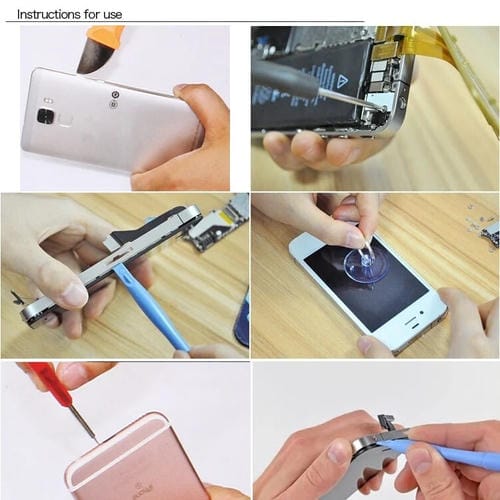 Instructions for use