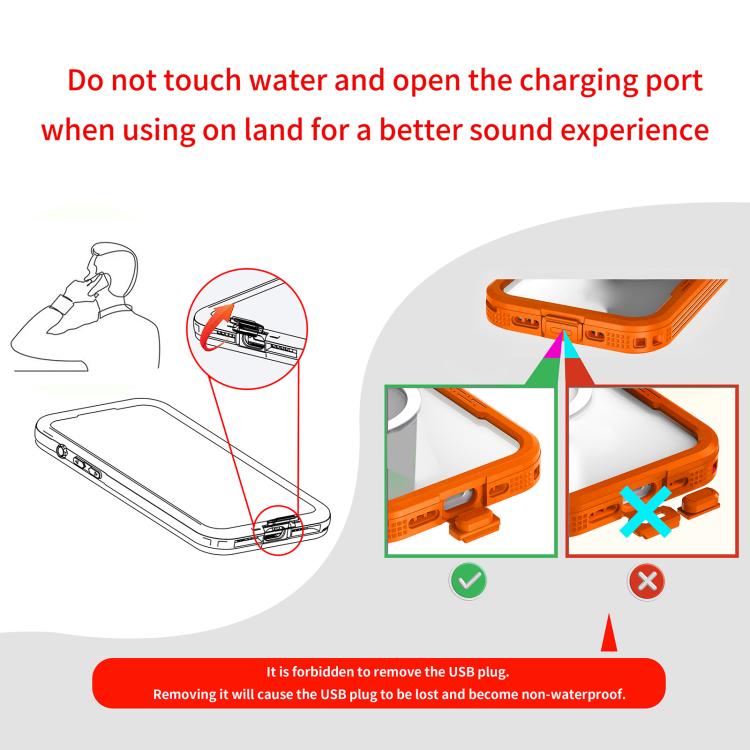 Do not touch water and open the charging port when using on land for a better sound experience

It is forbidden to remove the USB plug.
Removing it will cause the USB plug to be lost and become non-waterproof.