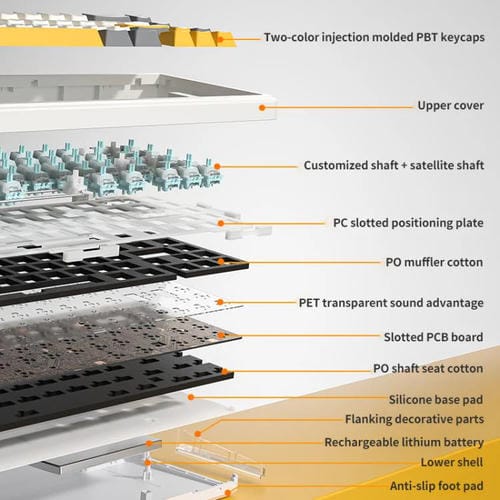 Two-color injection molded PBT keycaps

Upper cover

Customized shaft + satellite shaft

PC slotted positioning plate

PO muffler cotton

PET transparent sound advantage

Slotted PCB board

PO shaft seat cotton

Silicone base pad

Flanking decorative parts

Rechargeable lithium battery

Lower shell

Anti-slip foot pad