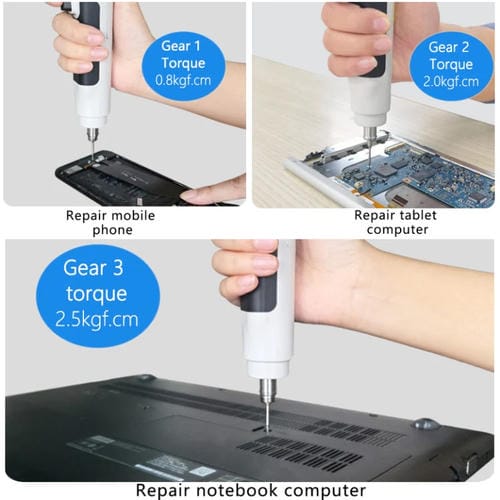 Gear 1
Torque
0.8kgf.cm

Repair mobile phone

Gear 2
Torque
2.0kgf.cm

Repair tablet computer

Gear 3
torque
2.5kgf.cm

Repair notebook computer