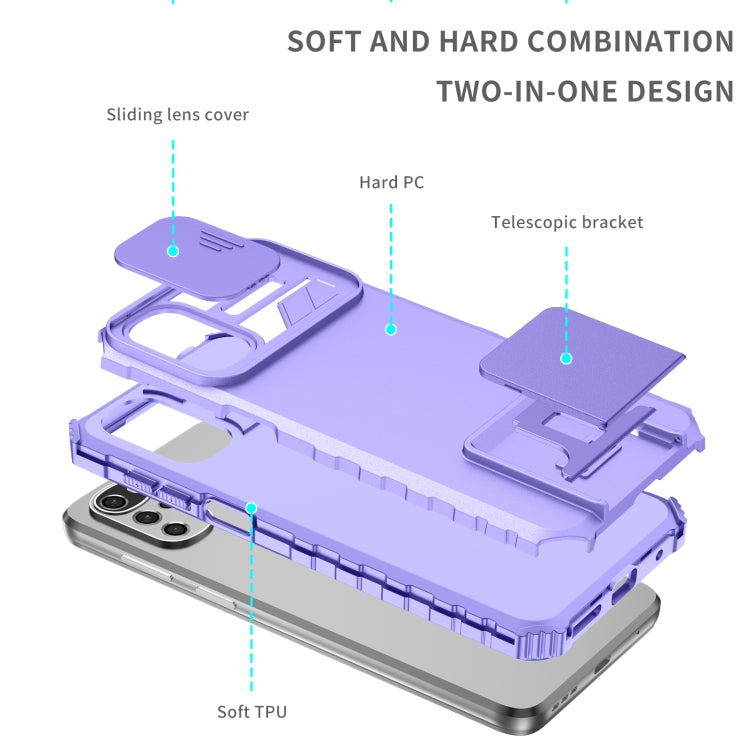 SOFT AND HARD COMBINATION
TWO-IN-ONE DESIGN

Sliding lens cover

Hard PC

Telescopic bracket

Soft TPU