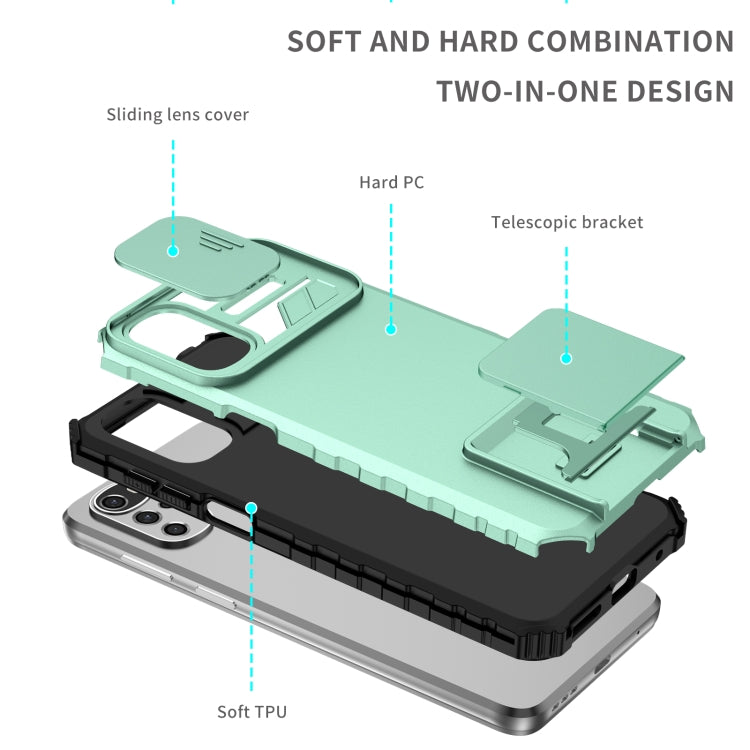 SOFT AND HARD COMBINATION
TWO-IN-ONE DESIGN

Sliding lens cover

Hard PC

Telescopic bracket

Soft TPU