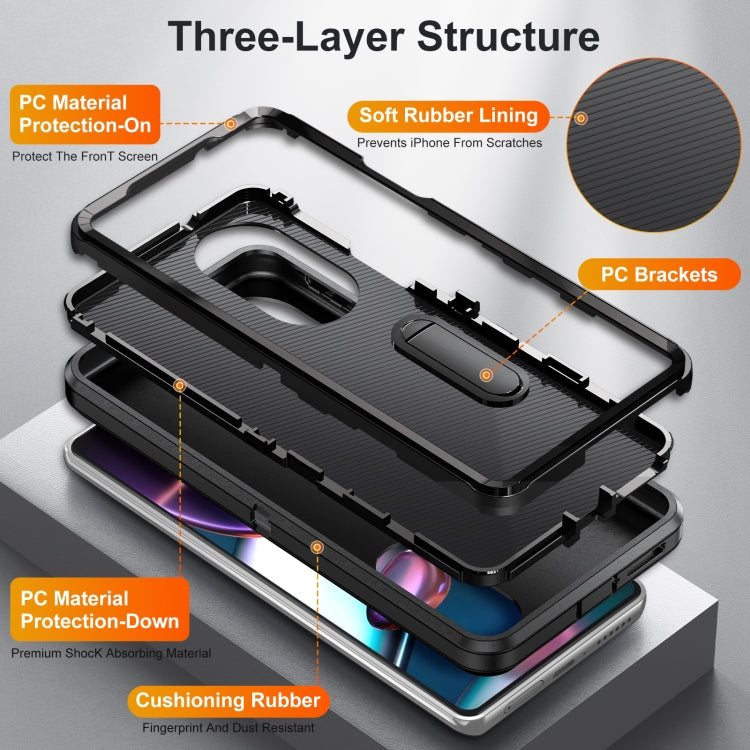 Three-Layer Structure

PC Material Protection-On
Protect The FronT Screen

Soft Rubber Lining
Prevents iPhone From Scratches

PC Brackets

PC Material Protection-Down
Premium ShocK Absorbing Material

Cushioning Rubber
Fingerprint And Dust Resistant