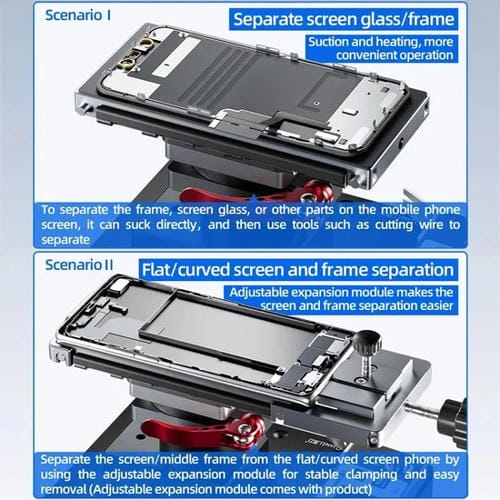 Scenario I

Separate screen glass/frame

Suction and heating, more convenient operation

To separate the frame, screen glass, or other parts on the mobile phone screen, it can suck directly, and then use tools such as cutting wire to separate

Scenario II

Flat/curved screen and frame separation

Adjustable expansion module makes the screen and frame separation easier

Separate the screen/middle frame from the flat/curved screen phone by using the adjustable expansion module for stable clamping and easy removal (Adjustable expansion module comes with product)