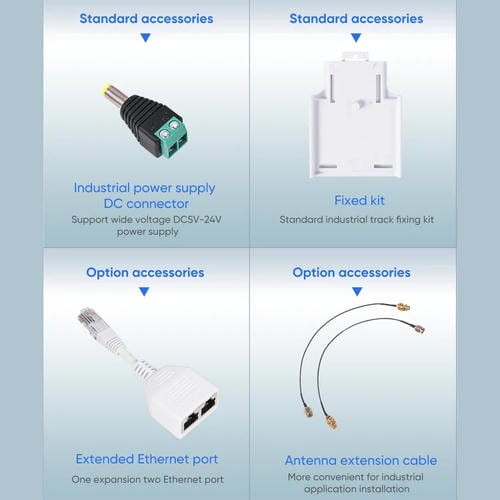 Standard accessories

Industrial power supply DC connector

Support wide voltage DC5V~24V power supply

Standard accessories

Fixed kit

Standard industrial track fixing kit

Option accessories

Extended Ethernet port

One expansion two Ethernet port

Option accessories

Antenna extension cable

More convenient for industrial application installation