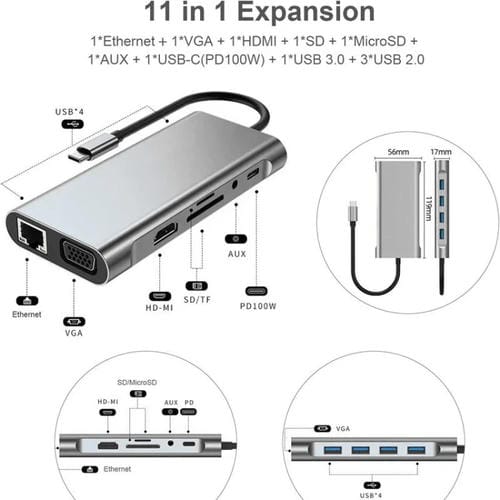 11 in 1 Expansion

1*Ethernet + 1*VGA + 1*HDMI + 1*SD + 1*MicroSD + 1*AUX + 1*USB-C(PD100W) + 1*USB 3.0 + 3*USB 2.0

USB*4

Ethernet

VGA

HD-MI

SD/TF

AUX

PD100W

56mm

17mm

119mm

SD/MicroSD

HD-MI

AUX

PD

Ethernet

VGA

USB*4