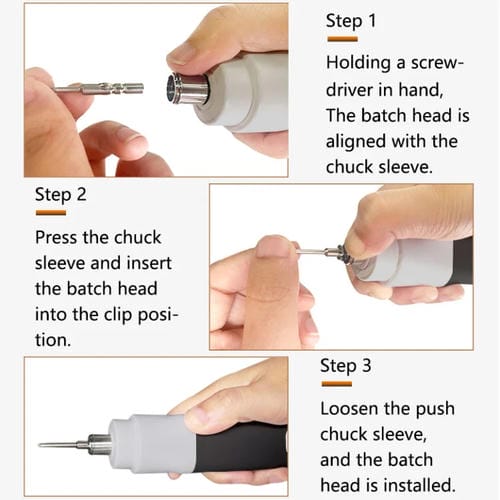 Step 1

Holding a screwdriver in hand, The batch head is aligned with the chuck sleeve.

Step 2

Press the chuck sleeve and insert the batch head into the clip position.

Step 3

Loosen the push chuck sleeve, and the batch head is installed.